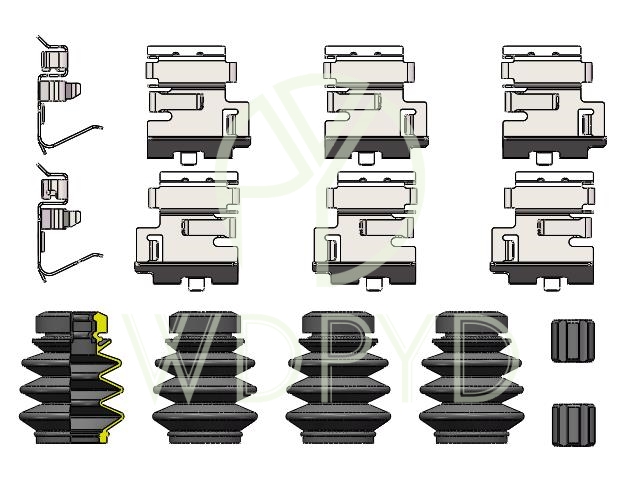 WDPYD